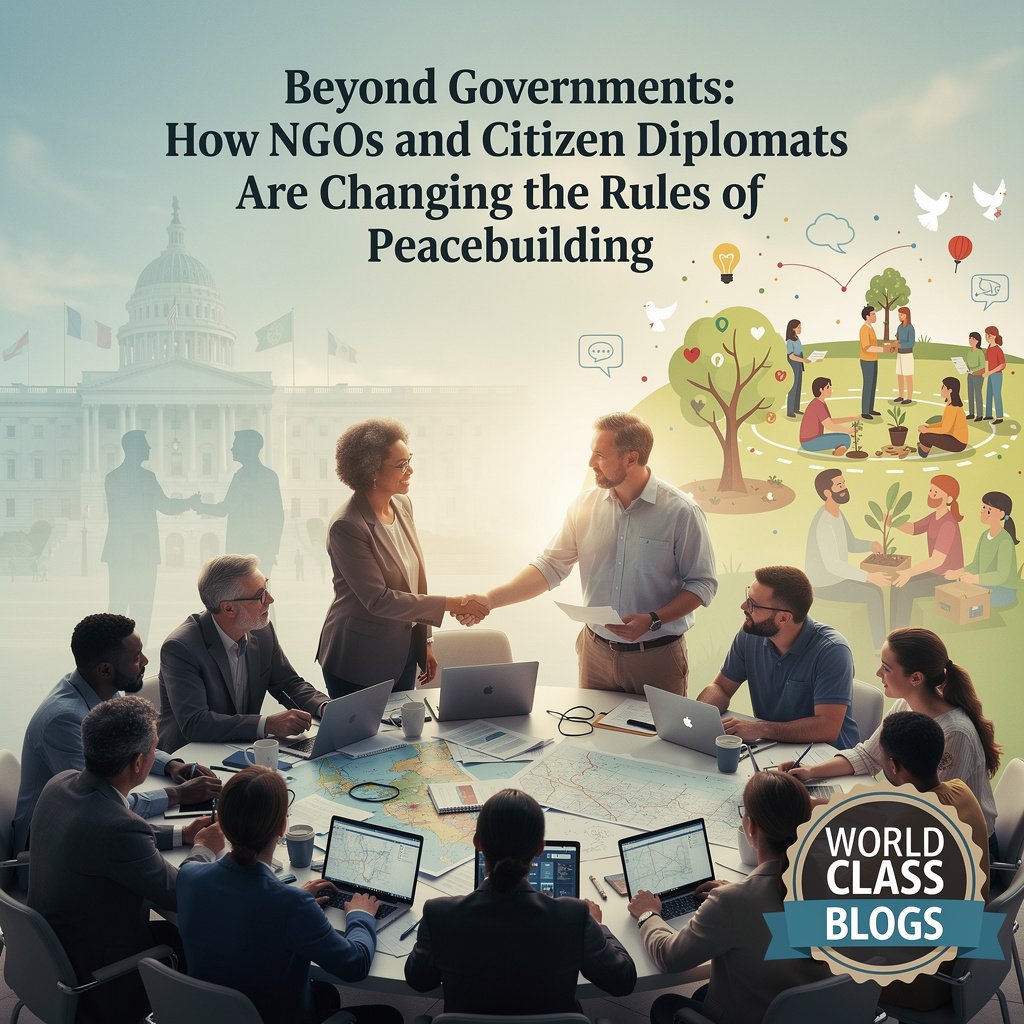 Beyond Governments:
How NGOs and Citizen Diplomats
Are Changing the Rules of
Peacebuilding

WORLD
CLASS
BLOGS