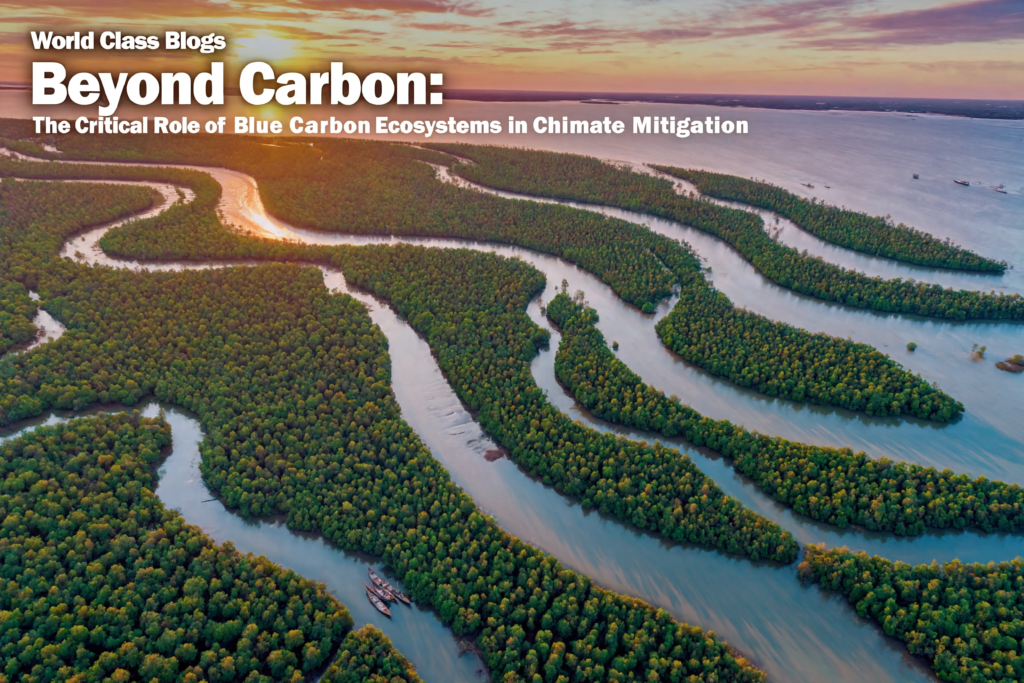 World Class Blogs

Beyond Carbon:

The Critical Role of Blue Carbon Ecosystems in Chimate Mitigation