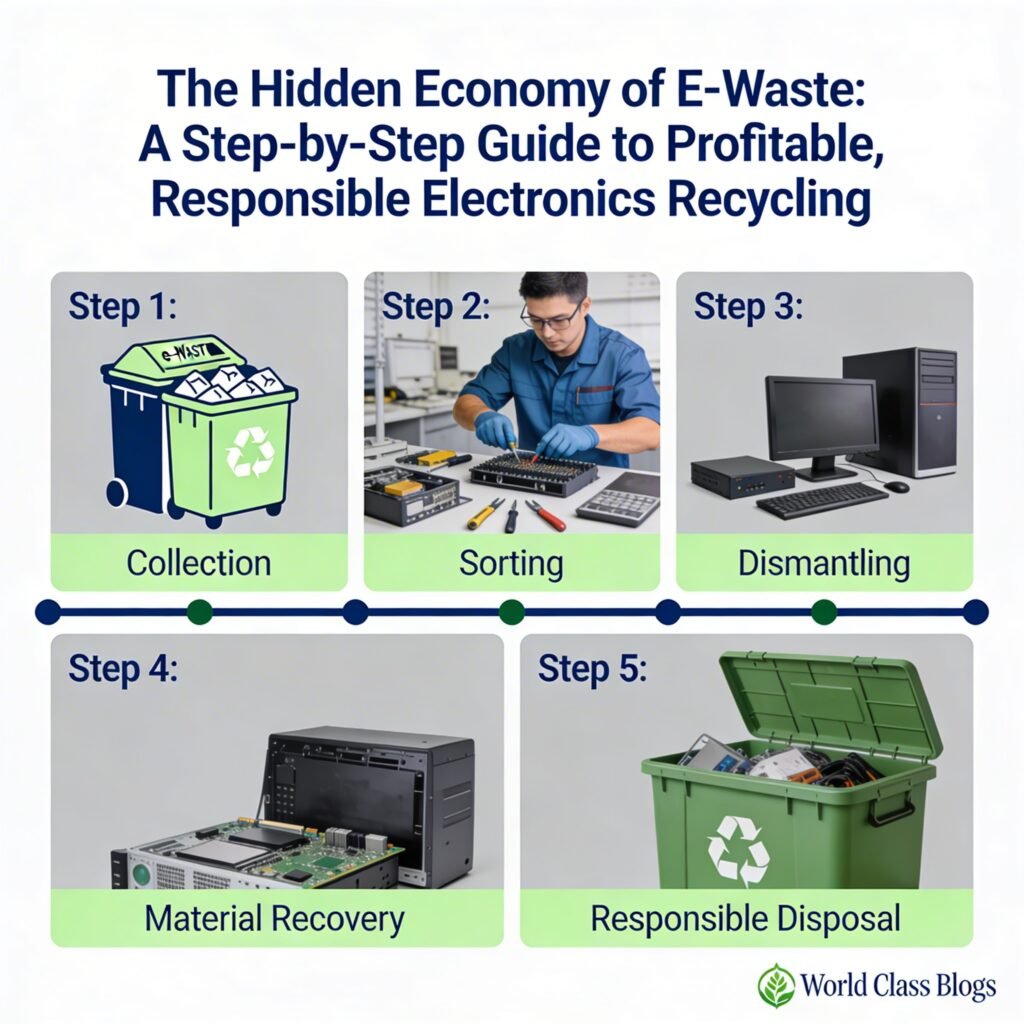 The Hidden Economy of E-Waste: A Step-by-Step Guide to Profitable, Responsible Electronics Recycling

Step 1:

e-WASTE

Collection

Step 2:

Sorting

Step 3:

Dismantling

Step 4:

Material Recovery

Step 5:

Responsible Disposal

World Class Blogs